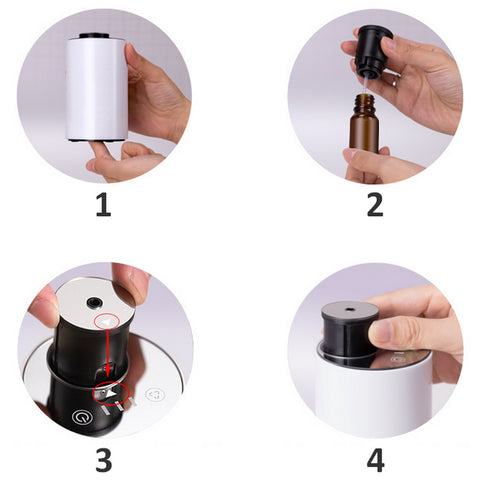 1

2

3

4